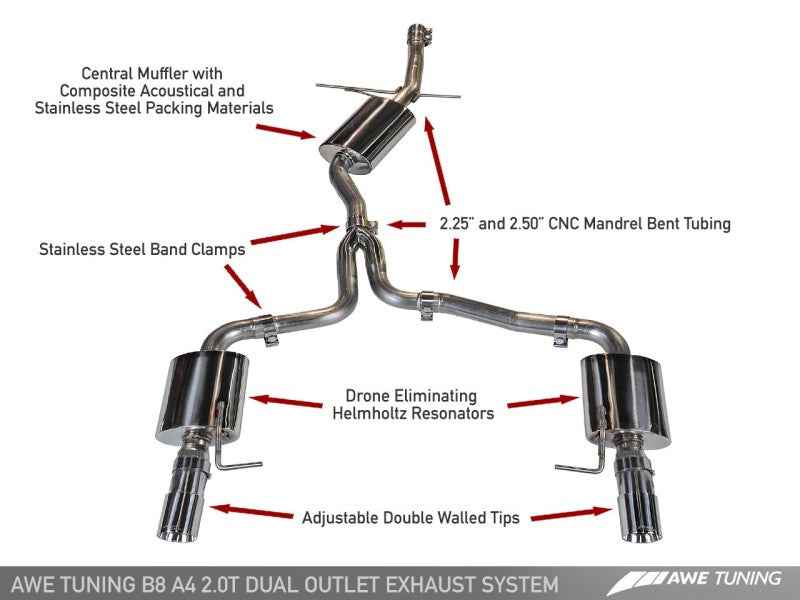 Central Muffler with Composite Acoustical and Stainless Steel Packing Materials

2.25" and 2.50" CNC Mandrel Bent Tubing

Stainless Steel Band Clamps

Drone Eliminating Helmholtz Resonators

Adjustable Double Walled Tips

AWE TUNING B8 A4 2.0T DUAL OUTLET EXHAUST SYSTEM

AWE TUNING