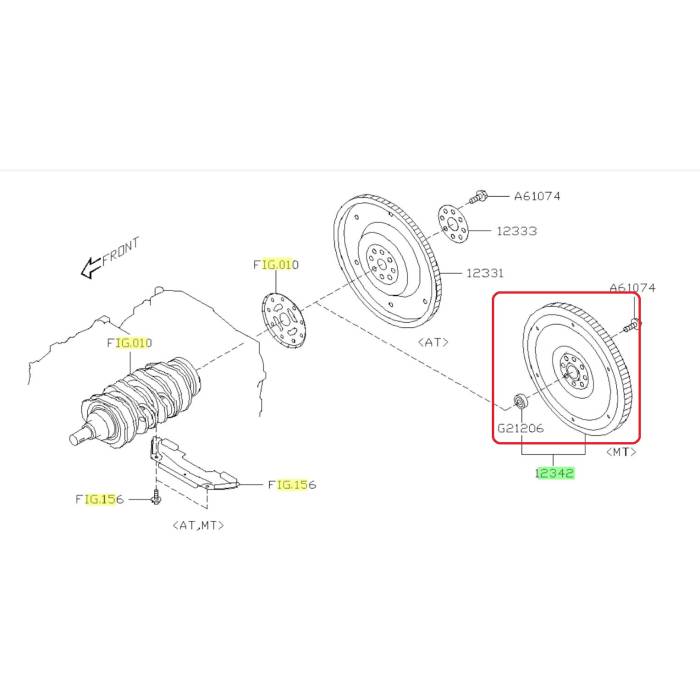 FRONT

FIG.010

FIG.010

A61074

12333

12331

<AT>

A61074

G21206

<MT>

12342

FIG.156

FIG.156

<AT,MT>