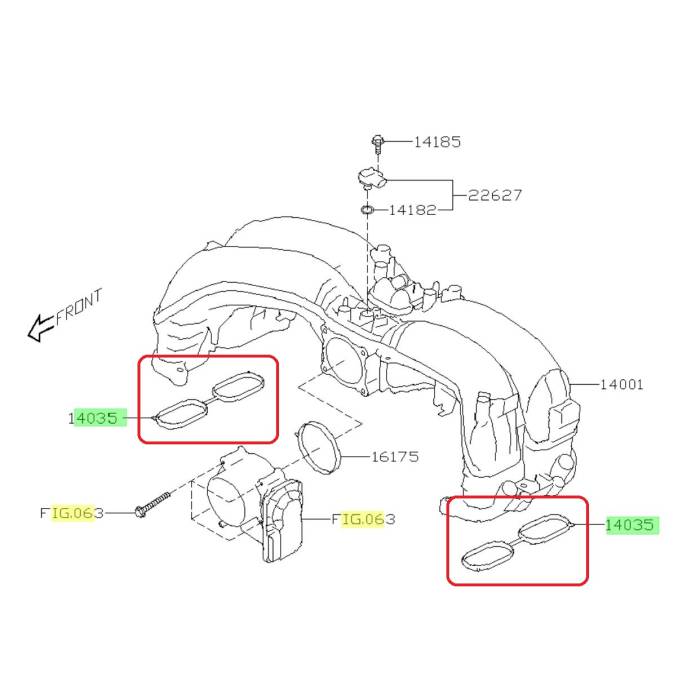 14185
22627
14182
FRONT
14001
14035
16175
FIG.063
FIG.063
14035