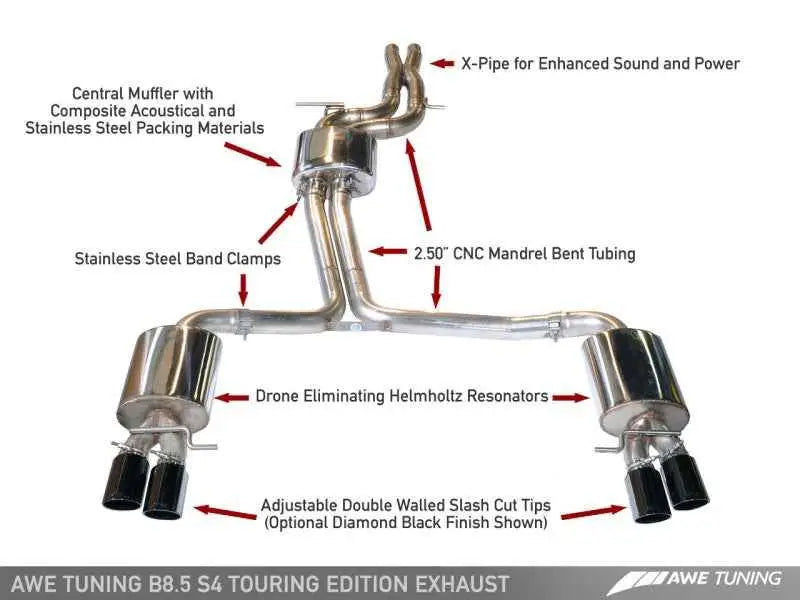 X-Pipe for Enhanced Sound and Power

Central Muffler with Composite Acoustical and Stainless Steel Packing Materials

Stainless Steel Band Clamps

2.50" CNC Mandrel Bent Tubing

Drone Eliminating Helmholtz Resonators

Adjustable Double Walled Slash Cut Tips (Optional Diamond Black Finish Shown)

AWE TUNING B8.5 S4 TOURING EDITION EXHAUST

AWE TUNING