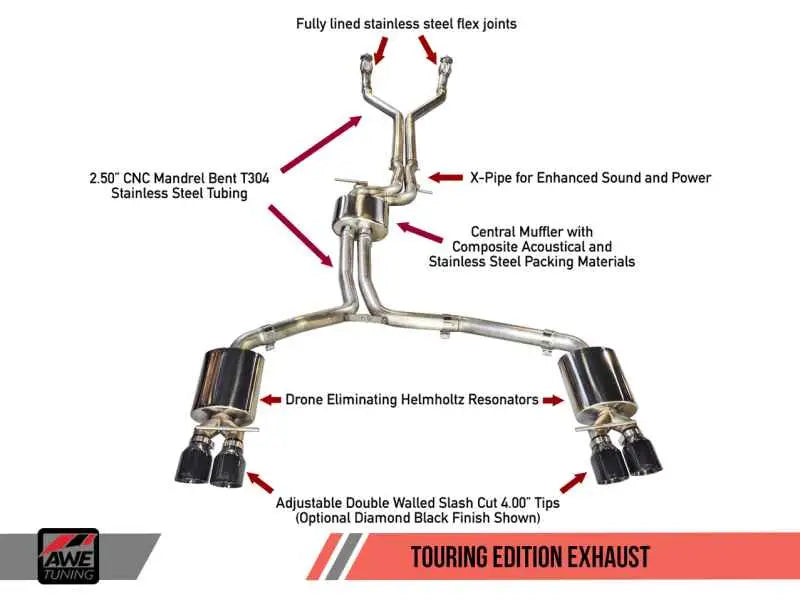 Fully lined stainless steel flex joints

2.50" CNC Mandrel Bent T304 Stainless Steel Tubing

X-Pipe for Enhanced Sound and Power

Central Muffler with Composite Acoustical and Stainless Steel Packing Materials

Drone Eliminating Helmholtz Resonators

Adjustable Double Walled Slash Cut 4.00" Tips (Optional Diamond Black Finish Shown)

AWE TUNING

TOURING EDITION EXHAUST